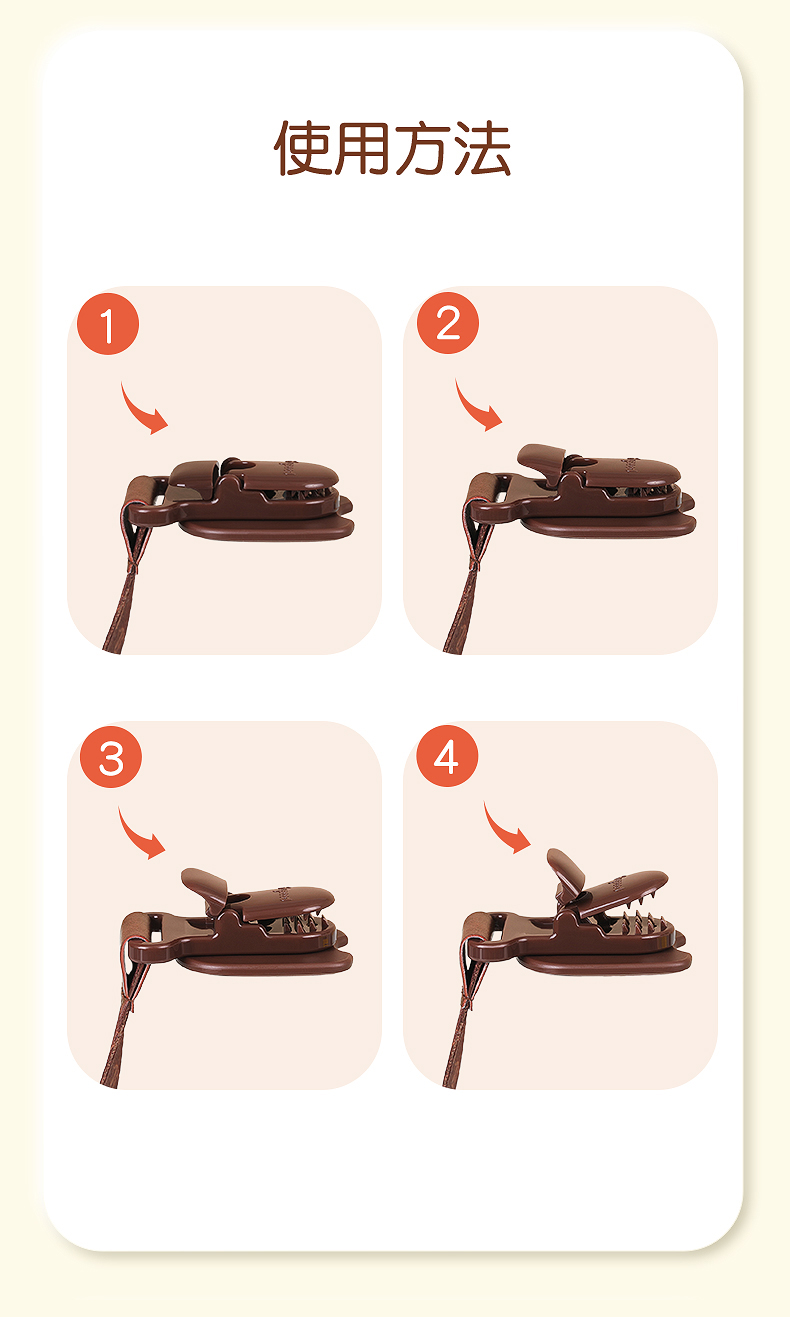 使用方法

1

2

3

4