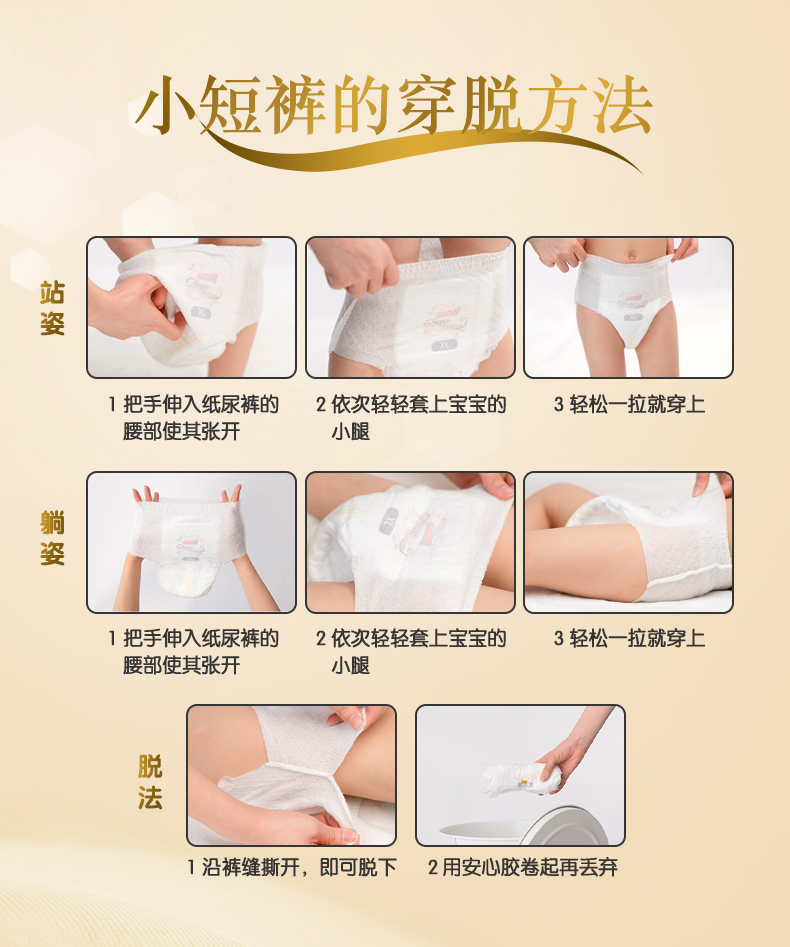 小短裤的穿脱方法

站姿

XL

XL

1 把手伸入纸尿裤的腰部使其张开

2 依次轻轻套上宝宝的小腿

3 轻松一拉就穿上

躺姿

1 把手伸入纸尿裤的腰部使其张开

2 依次轻轻套上宝宝的小腿

3 轻松一拉就穿上

脱法

1 沿裤缝撕开，即可脱下

2 用安心胶卷起再丢弃