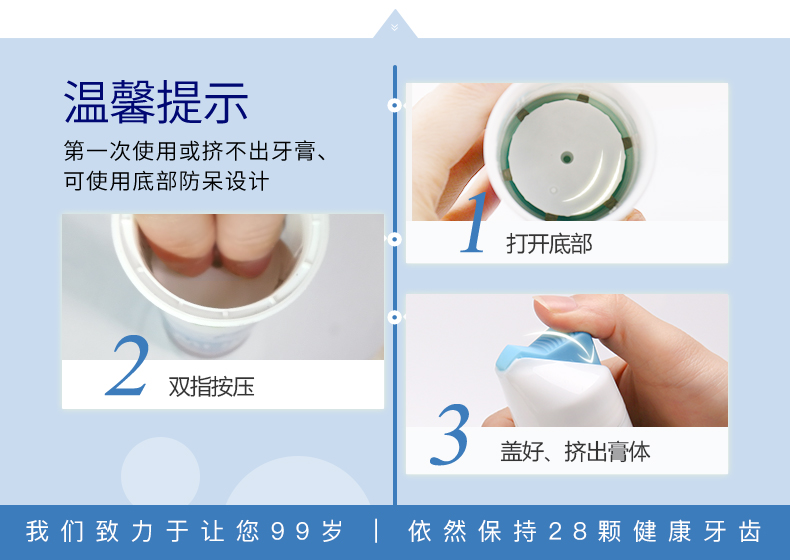 温馨提示

第一次使用或挤不出牙膏、可使用底部防呆设计

1 打开底部

2 双指按压

3 盖好、挤出膏体

我们致力于让您99岁 | 依然保持28颗健康牙齿