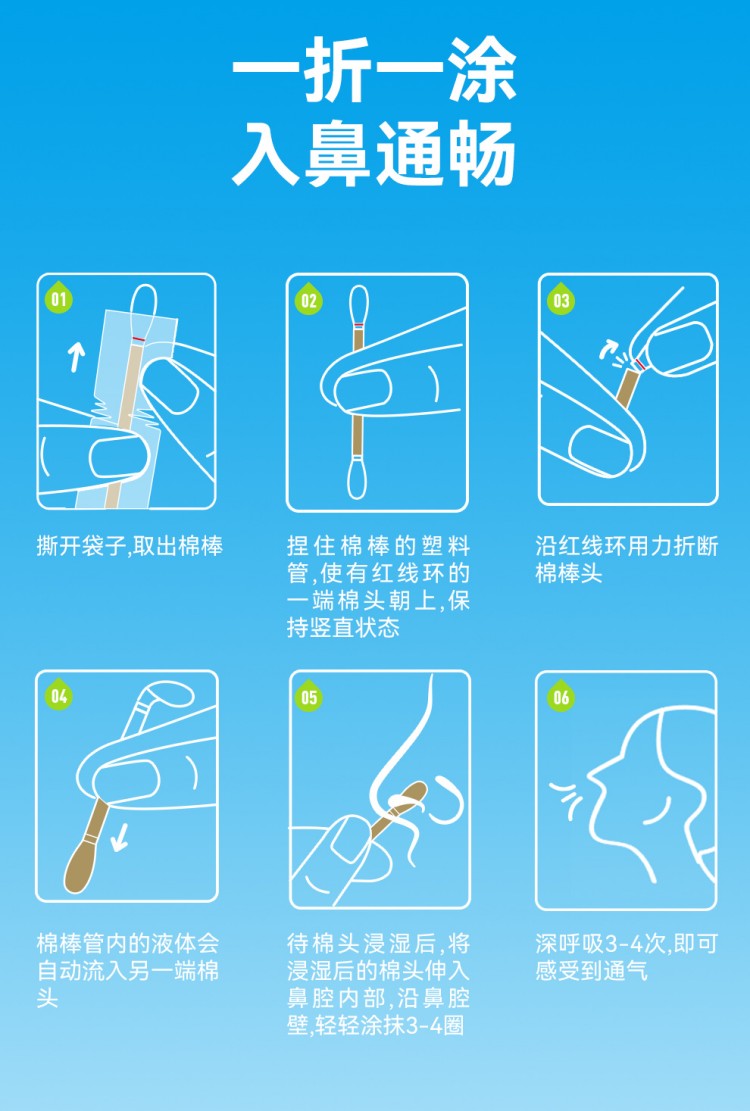 一折一涂
入鼻通畅

01

撕开袋子,取出棉棒

02

捏住棉棒的塑料管,使有红线环的一端棉头朝上,保持竖直状态

03

沿红线环用力折断棉棒头

04

棉棒管内的液体会自动流入另一端棉头

05

待棉头浸湿后,将浸湿后的棉头伸入鼻腔内部,沿鼻腔壁,轻轻涂抹3-4圈

06

深呼吸3-4次,即可感受到通气