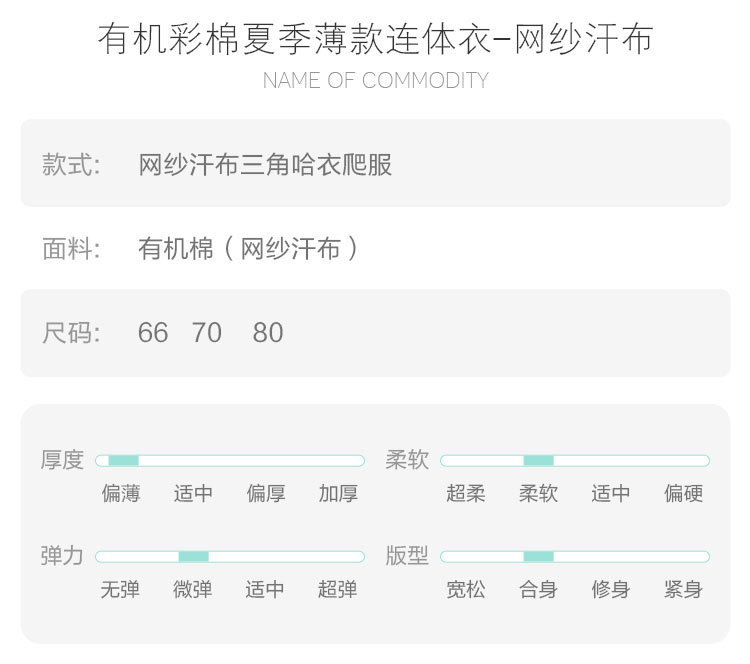 有机彩棉夏季薄款连体衣-网纱汗布
NAME OF COMMODITY

款式: 网纱汗布三角哈衣爬服

面料: 有机棉（网纱汗布）

尺码: 66 70 80

厚度
偏薄 适中 偏厚 加厚

柔软
超柔 柔软 适中 偏硬

弹力
无弹 微弹 适中 超弹

版型
宽松 合身 修身 紧身