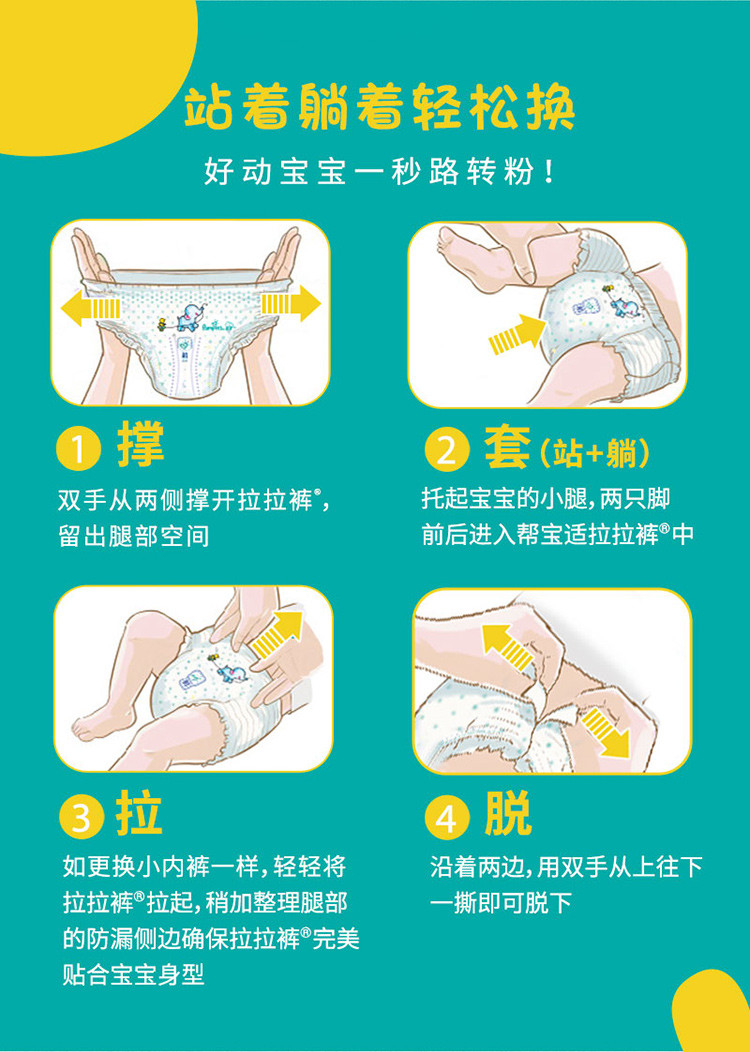 站着躺着轻松换

好动宝宝一秒路转粉！

1 撑

双手从两侧撑开拉拉裤®，留出腿部空间

2 套（站+躺）

托起宝宝的小腿，两只脚前后进入帮宝适拉拉裤®中

3 拉

如更换小内裤一样，轻轻将拉拉裤®拉起，稍加整理腿部的防漏侧边确保拉拉裤®完美贴合宝宝身型

4 脱

沿着两边，用双手从上往下一撕即可脱下