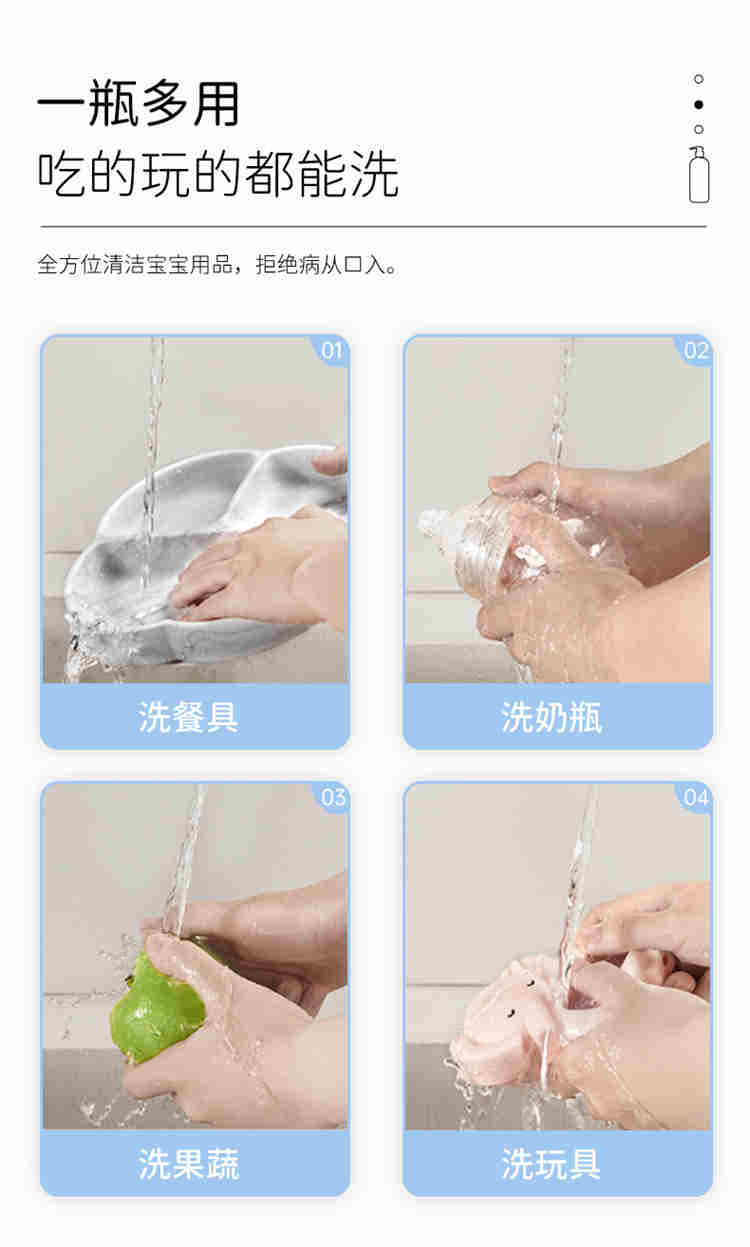 一瓶多用
吃的玩的都能洗

全方位清洁宝宝用品，拒绝病从口入。

01
洗餐具

02
洗奶瓶

03
洗果蔬

04
洗玩具