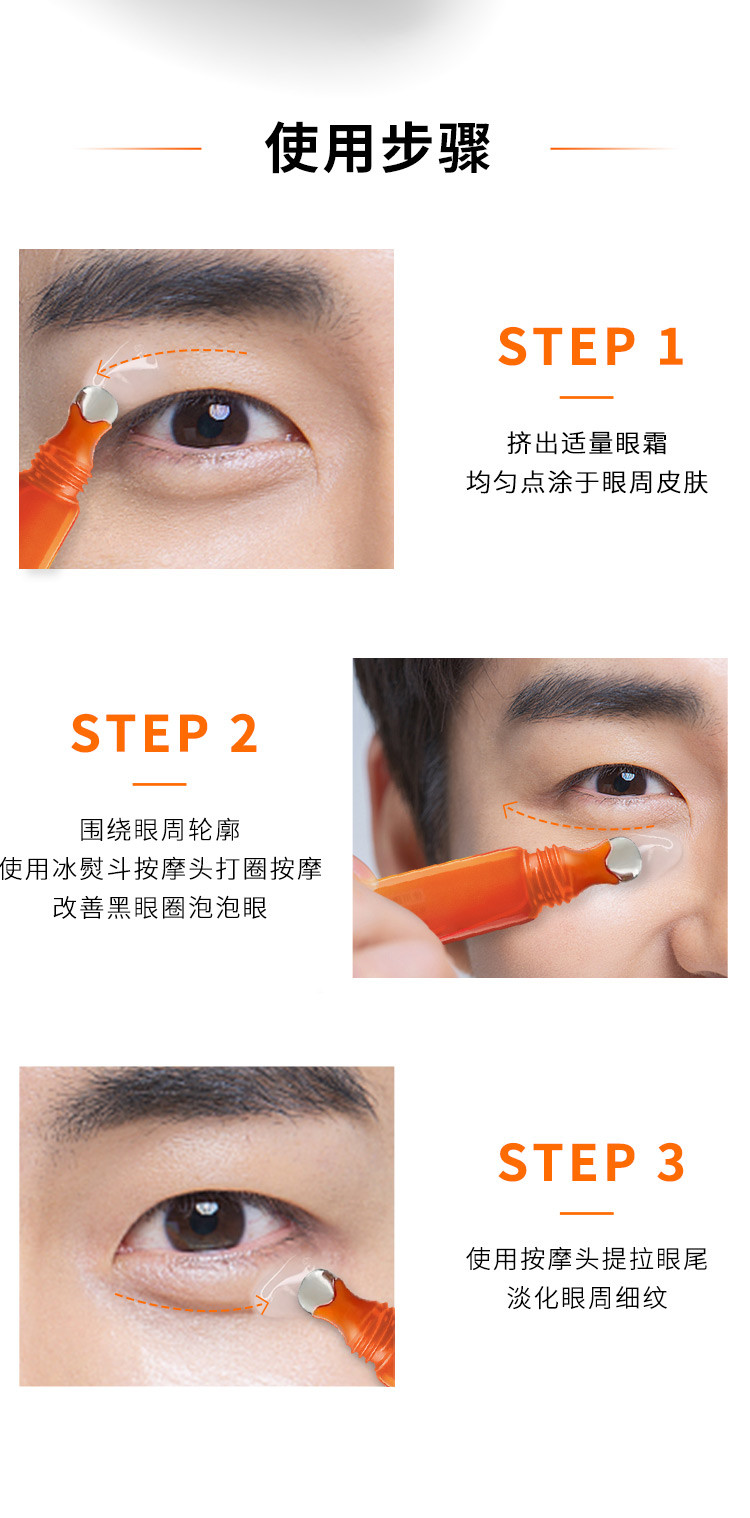 使用步骤

STEP 1

挤出适量眼霜
均匀点涂于眼周皮肤

STEP 2

围绕眼周轮廓
使用冰熨斗按摩头打圈按摩
改善黑眼圈泡泡眼

STEP 3

使用按摩头提拉眼尾
淡化眼周细纹