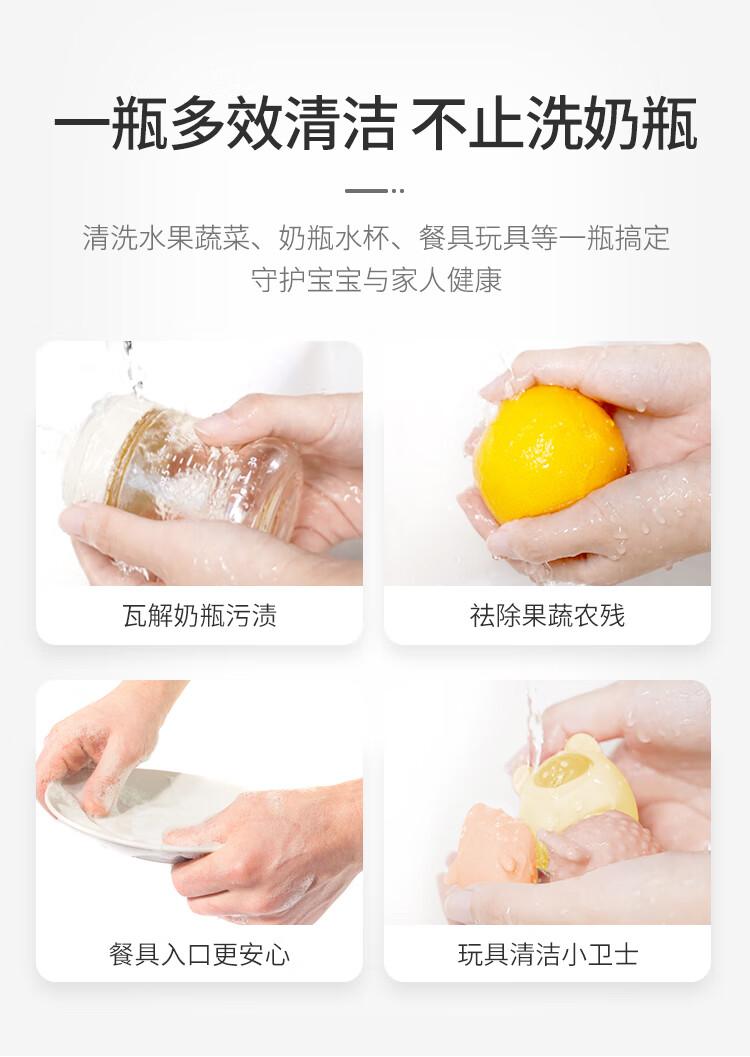 一瓶多效清洁 不止洗奶瓶

清洗水果蔬菜、奶瓶水杯、餐具玩具等一瓶搞定
守护宝宝与家人健康

瓦解奶瓶污渍

祛除果蔬农残

餐具入口更安心

玩具清洁小卫士