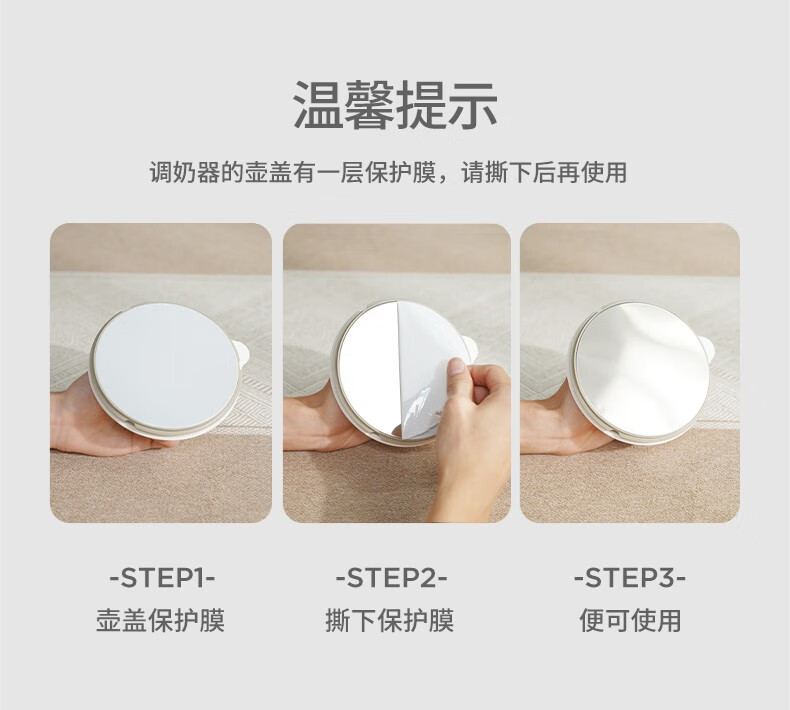 温馨提示

调奶器的壶盖有一层保护膜，请撕下后再使用

-STEP1-
壶盖保护膜

-STEP2-
撕下保护膜

-STEP3-
便可使用