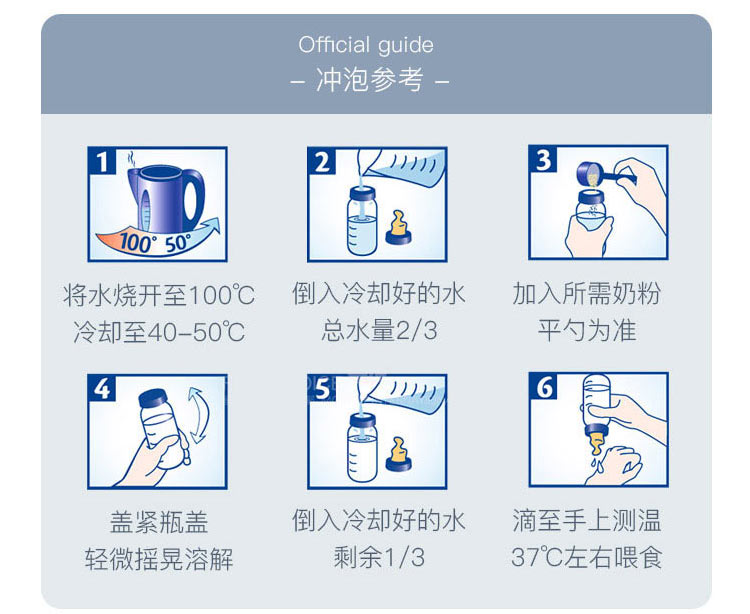 Official guide
– 冲泡参考 –

1
100° 50°
将水烧开至100℃
冷却至40-50℃

2
倒入冷却好的水
总水量2/3

3
加入所需奶粉
平勺为准

4
盖紧瓶盖
轻微摇晃溶解

5
倒入冷却好的水
剩余1/3

6
滴至手上测温
37℃左右喂食