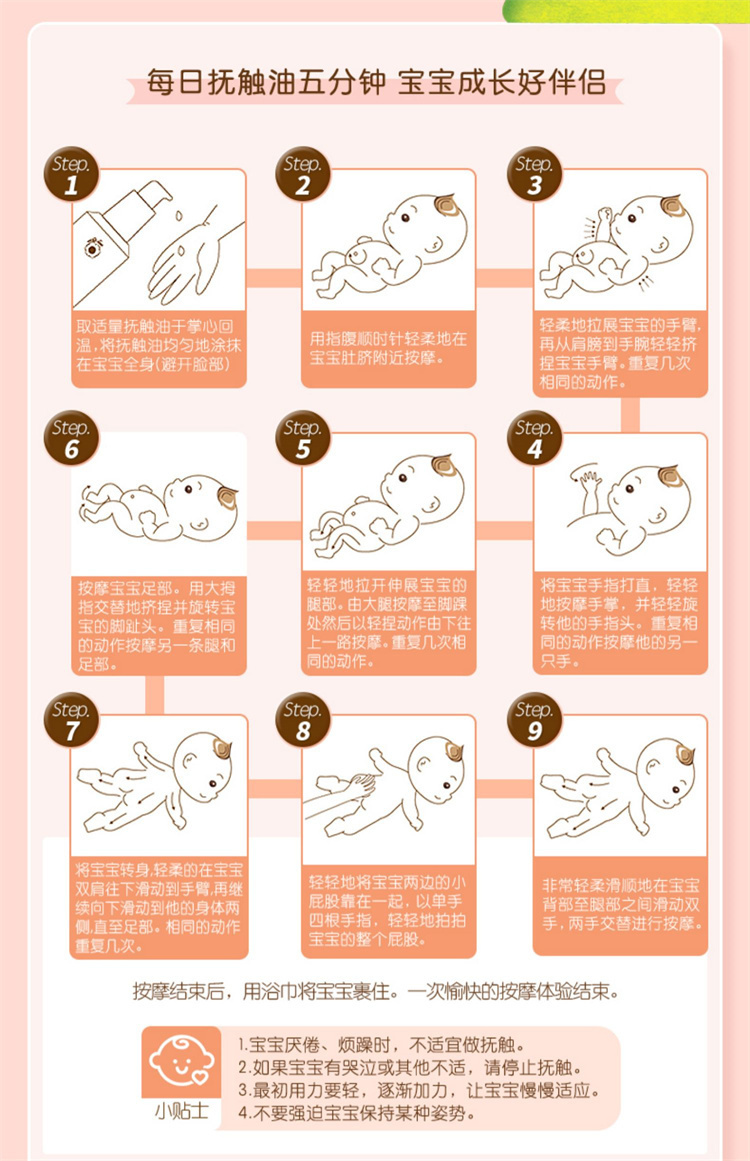 每日抚触油五分钟 宝宝成长好伴侣

Step. 1
取适量抚触油于掌心回温，将抚触油均匀地涂抹在宝宝全身(避开脸部)

Step. 2
用指腹顺时针轻柔地在宝宝肚脐附近按摩。

Step. 3
轻柔地拉展宝宝的手臂，再从肩膀到手腕轻轻挤捏宝宝手臂。重复几次相同的动作。

Step. 6
按摩宝宝足部。用大拇指交替地挤捏并旋转宝宝的脚趾头。重复相同的动作按摩另一条腿和足部。

Step. 5
轻轻地拉开伸展宝宝的腿部。由大腿按摩至脚踝处然后以轻捏动作由下往上一路按摩。重复几次相同的动作。

Step. 4
将宝宝手指打直，轻轻地按摩手掌，并轻轻旋转他的手指头。重复相同的动作按摩他的另一只手。

Step. 7
将宝宝转身，轻柔的在宝宝双肩往下滑动到手臂，再继续向下滑动到他的身体两侧，直至足部。相同的动作重复几次。

Step. 8
轻轻地将宝宝两边的小屁股靠在一起，以单手四根手指，轻轻地拍拍宝宝的整个屁股。

Step. 9
非常轻柔滑顺地在宝宝背部至腿部之间滑动双手，两手交替进行按摩。

按摩结束后，用浴巾将宝宝裹住。一次愉快的按摩体验结束。

小贴士
1.宝宝厌倦、烦躁时，不适宜做抚触。
2.如果宝宝有哭泣或其他不适，请停止抚触。
3.最初用力要轻，逐渐加力，让宝宝慢慢适应。
4.不要强迫宝宝保持某种姿势。