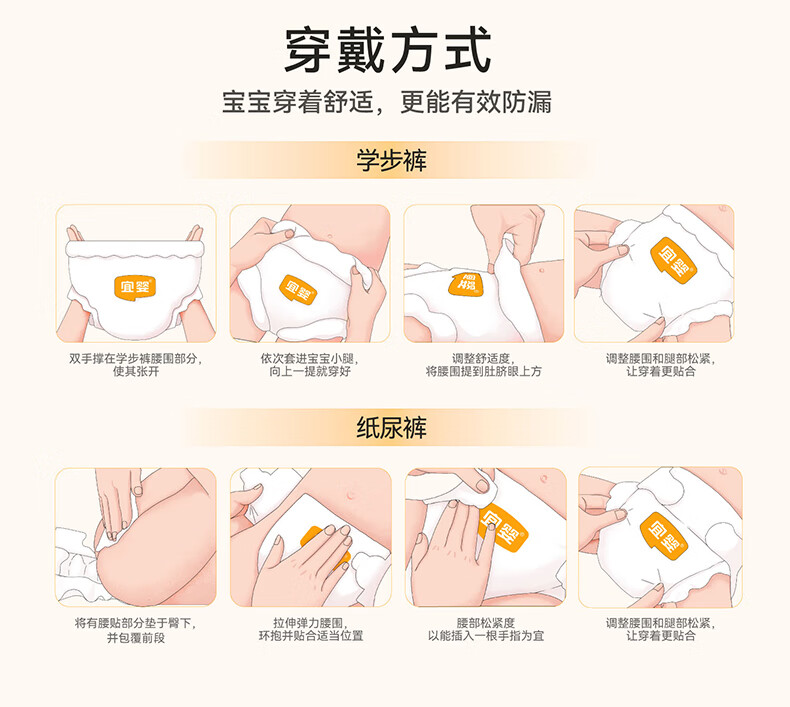 穿戴方式
宝宝穿着舒适，更能有效防漏

学步裤

宜婴

双手撑在学步裤腰围部分，使其张开

宜婴

依次套进宝宝小腿，向上一提就穿好

宜婴

调整舒适度，将腰围提到肚脐眼上方

宜婴

调整腰围和腿部松紧，让穿着更贴合

纸尿裤

将有腰贴部分垫于臀下，并包覆前段

拉伸弹力腰围，环抱并贴合适当位置

宜婴

腰部松紧度以能插入一根手指为宜

宜婴

调整腰围和腿部松紧，让穿着更贴合