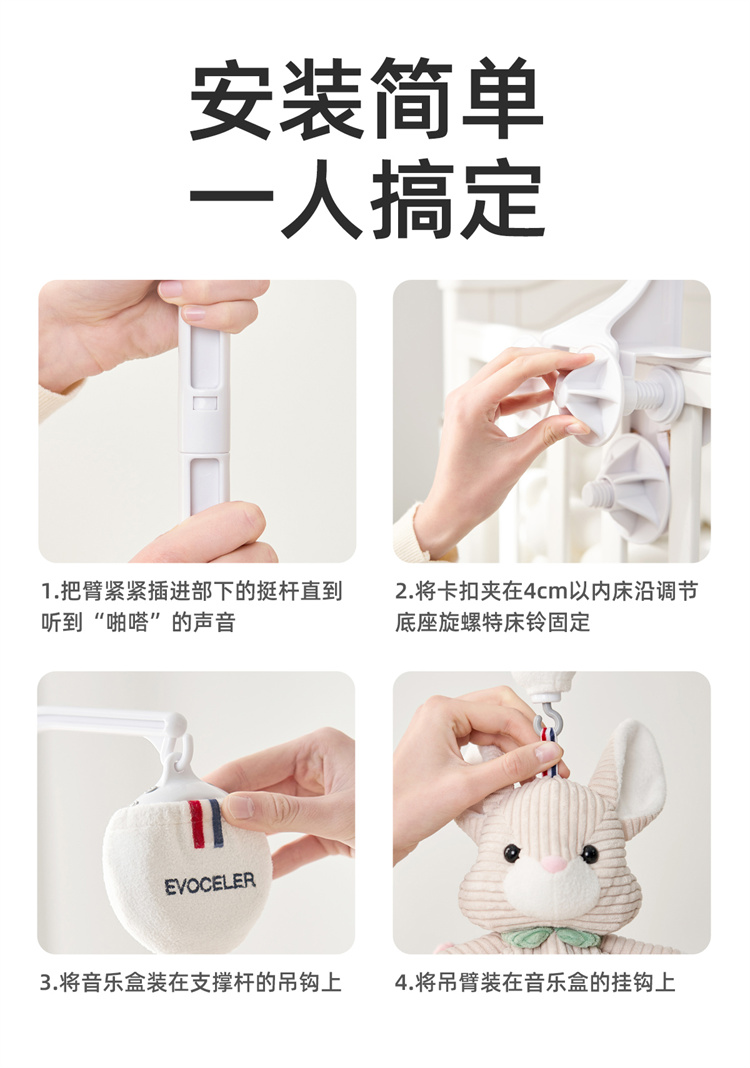 安装简单
一人搞定

1.把臂紧紧插进部下的挺杆直到听到“啪嗒”的声音

2.将卡扣夹在4cm以内床沿调节底座旋螺特床铃固定

EVOCELER

3.将音乐盒装在支撑杆的吊钩上

4.将吊臂装在音乐盒的挂钩上