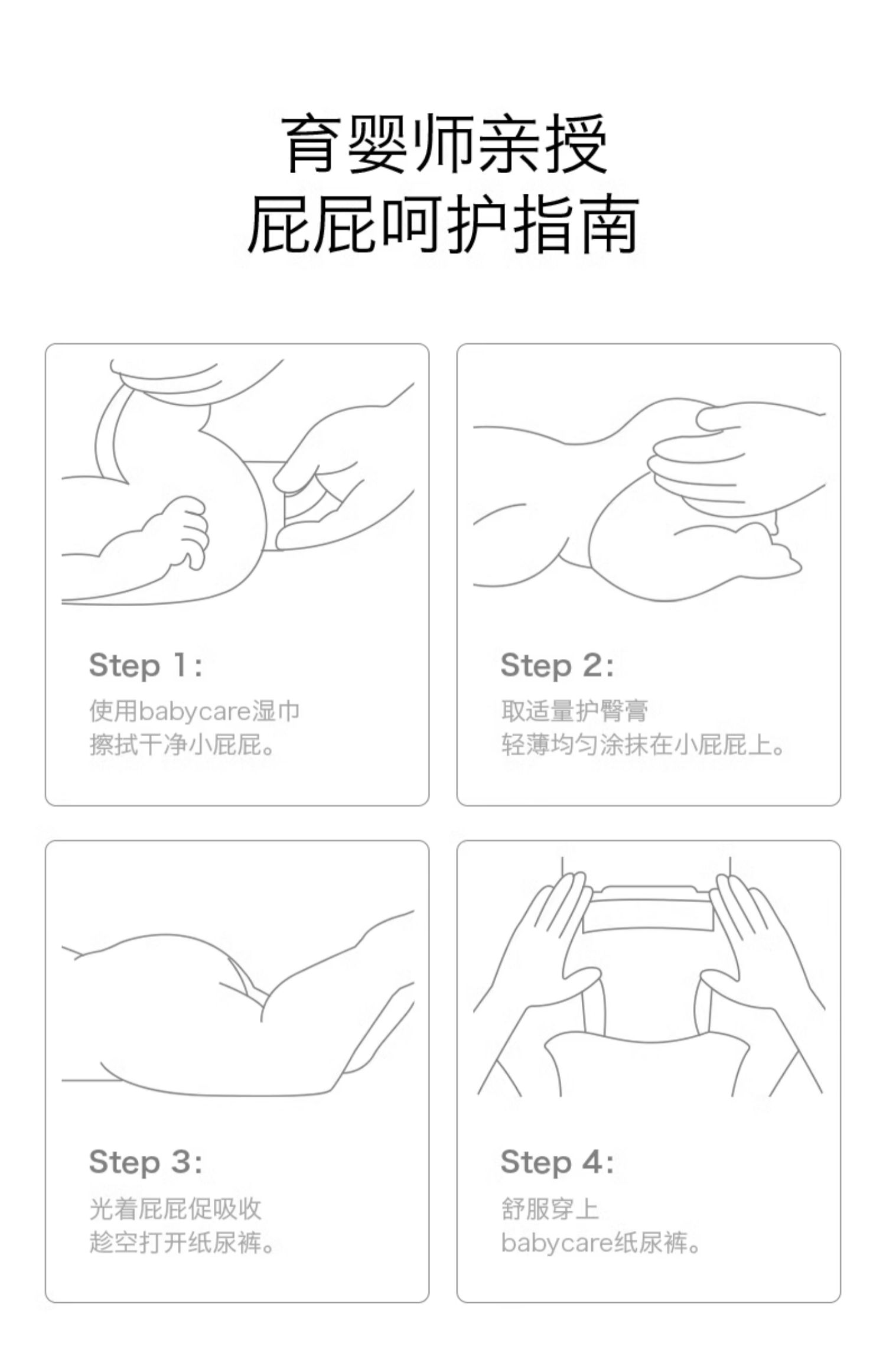 育婴师亲授
屁屁呵护指南

Step 1:
使用babycare湿巾
擦拭干净小屁屁。

Step 2:
取适量护臀膏
轻薄均匀涂抹在小屁屁上。

Step 3:
光着屁屁促吸收
趁空打开纸尿裤。

Step 4:
舒服穿上
babycare纸尿裤。