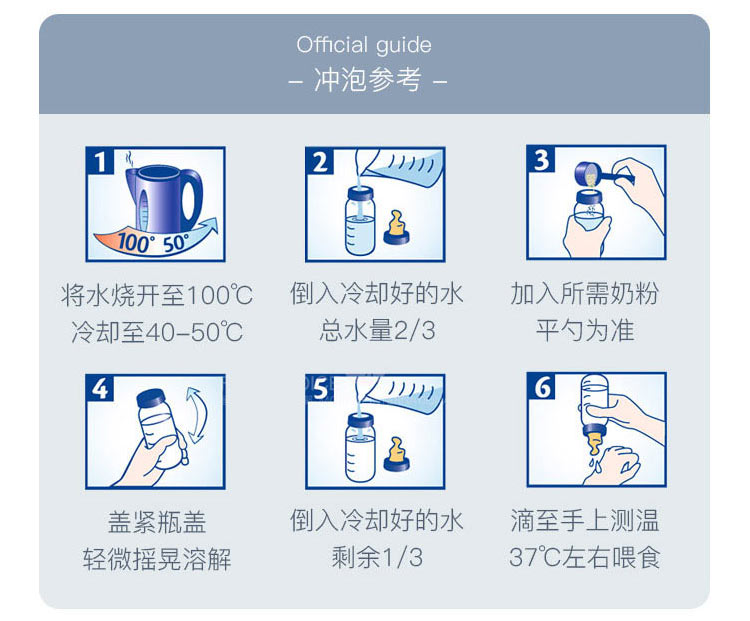 Official guide
– 冲泡参考 –

1
100° 50°
将水烧开至100℃
冷却至40-50℃

2
倒入冷却好的水
总水量2/3

3
加入所需奶粉
平勺为准

4
盖紧瓶盖
轻微摇晃溶解

5
倒入冷却好的水
剩余1/3

6
滴至手上测温
37℃左右喂食