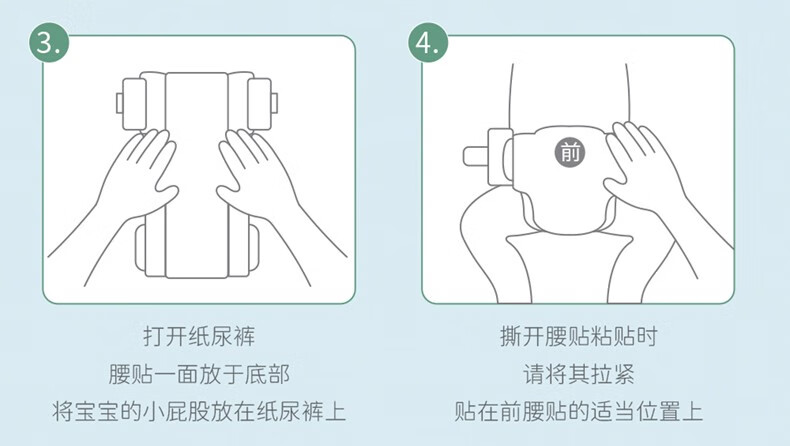 3.

打开纸尿裤
腰贴一面放于底部
将宝宝的小屁股放在纸尿裤上

4.

前

撕开腰贴粘贴时
请将其拉紧
贴在前腰贴的适当位置上