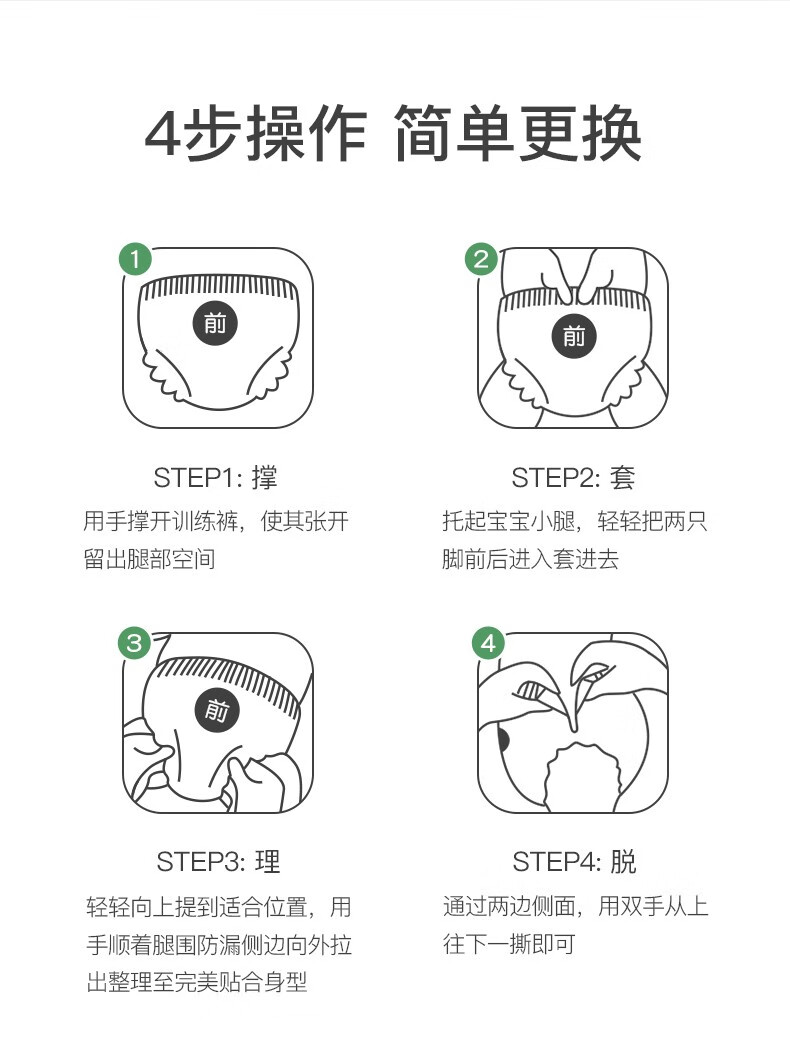 4步操作 简单更换

1
前

STEP1: 撑
用手撑开训练裤，使其张开留出腿部空间

2
前

STEP2: 套
托起宝宝小腿，轻轻把两只脚前后进入套进去

3
前

STEP3: 理
轻轻向上提到适合位置，用手顺着腿围防漏侧边向外拉出整理至完美贴合身型

4

STEP4: 脱
通过两边侧面，用双手从上往下一撕即可