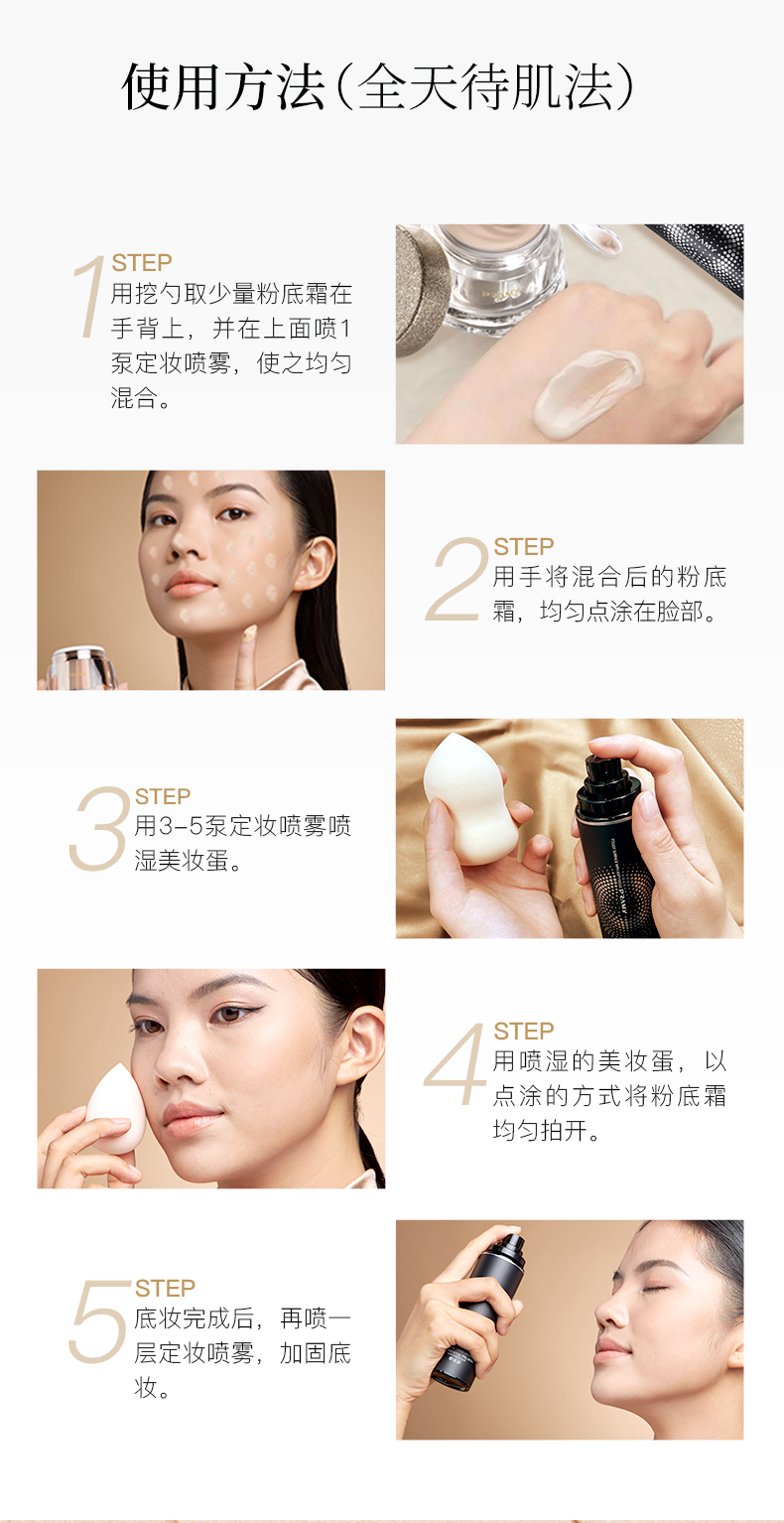 使用方法（全天待肌法）

1 STEP
用挖勺取少量粉底霜在手背上，并在上面喷1泵定妆喷雾，使之均匀混合。

2 STEP
用手将混合后的粉底霜，均匀点涂在脸部。

3 STEP
用3-5泵定妆喷雾喷湿美妆蛋。

4 STEP
用喷湿的美妆蛋，以点涂的方式将粉底霜均匀拍开。

5 STEP
底妆完成后，再喷一层定妆喷雾，加固底妆。