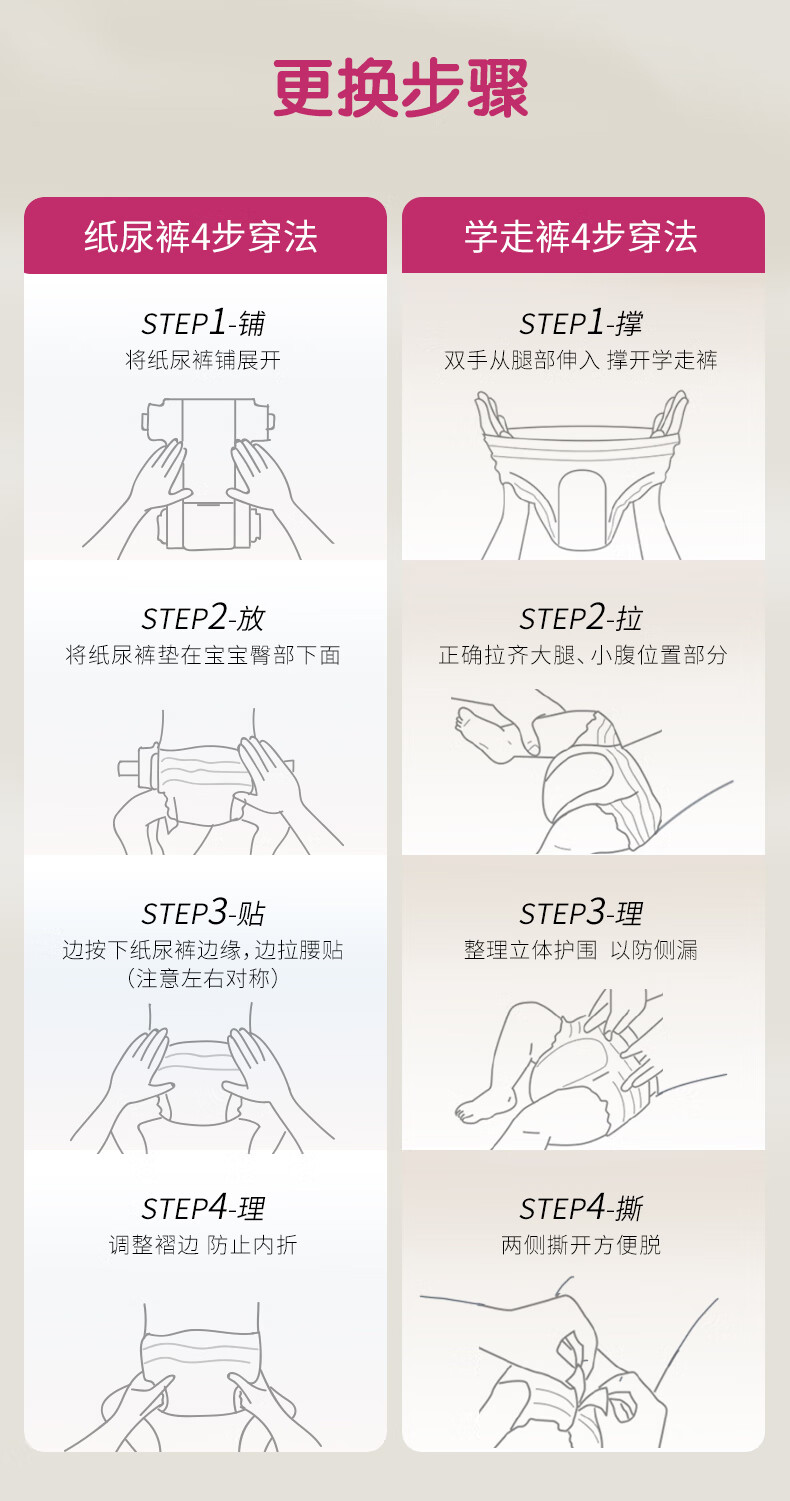 更换步骤

纸尿裤4步穿法

STEP1-铺
将纸尿裤铺展开

STEP2-放
将纸尿裤垫在宝宝臀部下面

STEP3-贴
边按下纸尿裤边缘，边拉腰贴
（注意左右对称）

STEP4-理
调整褶边 防止内折

学走裤4步穿法

STEP1-撑
双手从腿部伸入 撑开学走裤

STEP2-拉
正确拉齐大腿、小腹位置部分

STEP3-理
整理立体护围 以防侧漏

STEP4-撕
两侧撕开方便脱