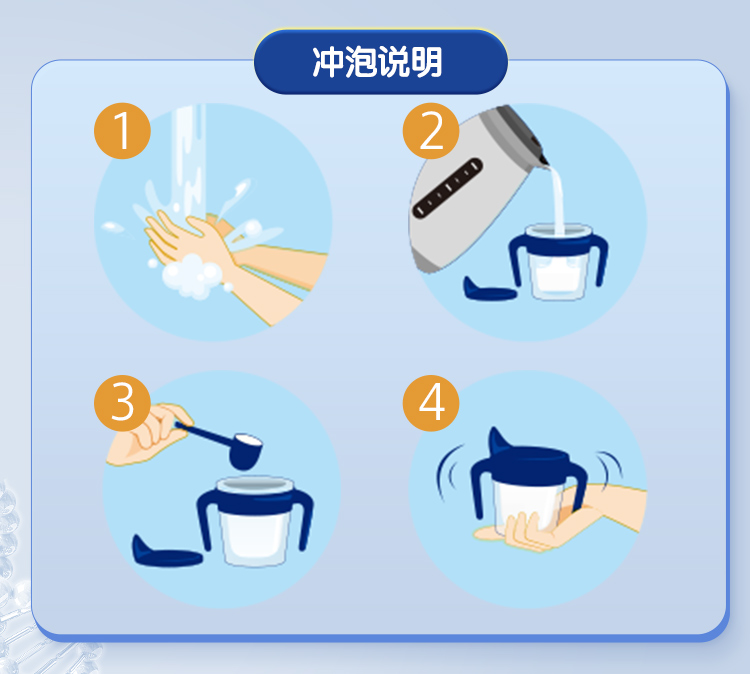 冲泡说明

1

2

3

4