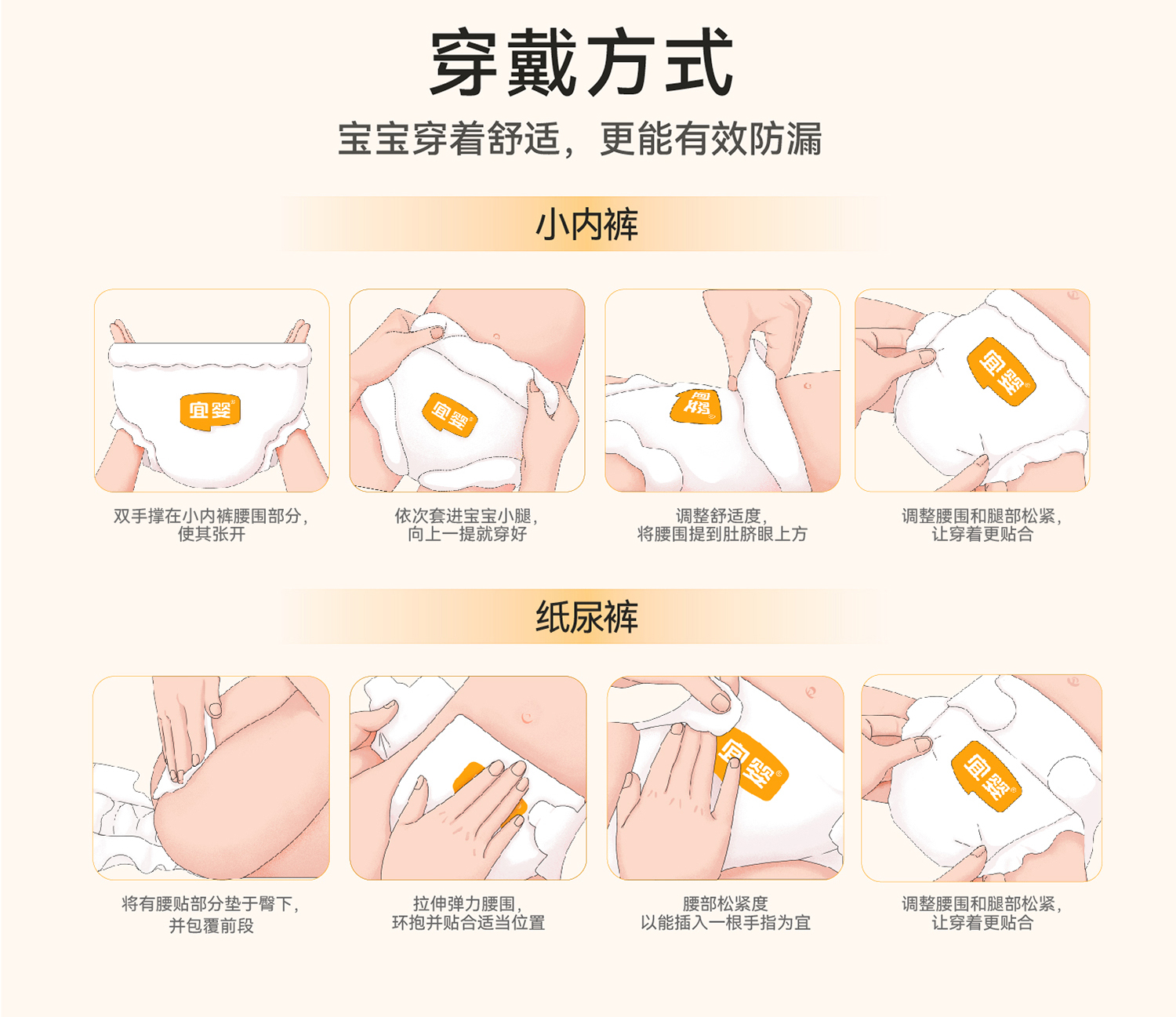 穿戴方式

宝宝穿着舒适，更能有效防漏

小内裤

宜婴

双手撑在小内裤腰围部分，使其张开

宜婴

依次套进宝宝小腿，向上一提就穿好

宜婴

调整舒适度，将腰围提到肚脐眼上方

宜婴

调整腰围和腿部松紧，让穿着更贴合

纸尿裤

将有腰贴部分垫于臀下，并包覆前段

拉伸弹力腰围，环抱并贴合适当位置

宜婴

腰部松紧度以能插入一根手指为宜

宜婴

调整腰围和腿部松紧，让穿着更贴合