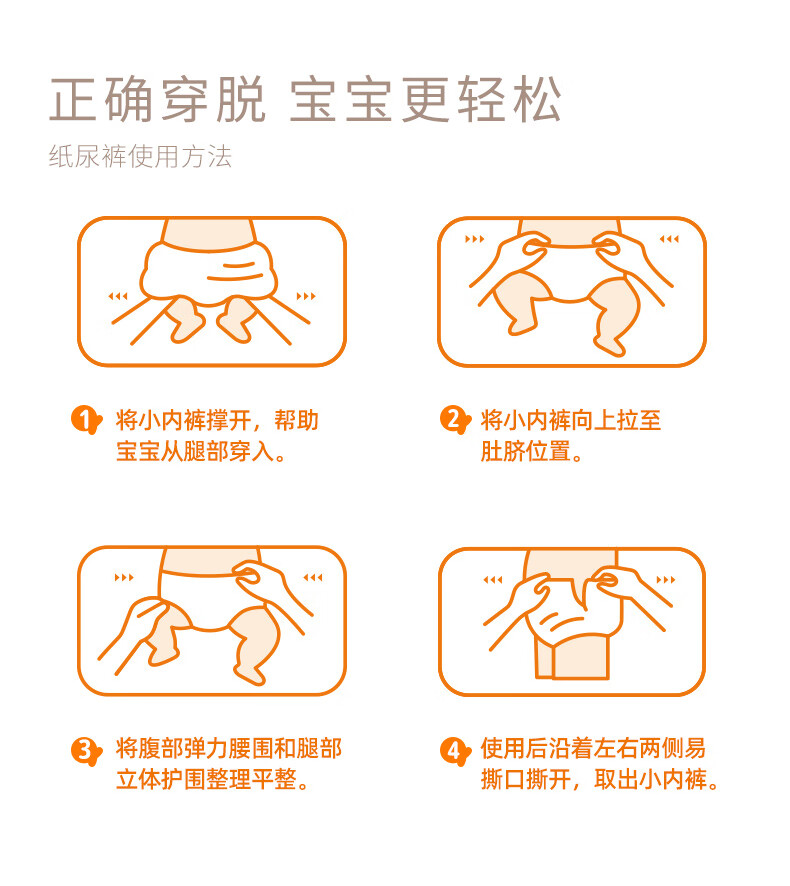 正确穿脱 宝宝更轻松

纸尿裤使用方法

1 将小内裤撑开，帮助宝宝从腿部穿入。

2 将小内裤向上拉至肚脐位置。

3 将腹部弹力腰围和腿部立体护围整理平整。

4 使用后沿着左右两侧易撕口撕开，取出小内裤。