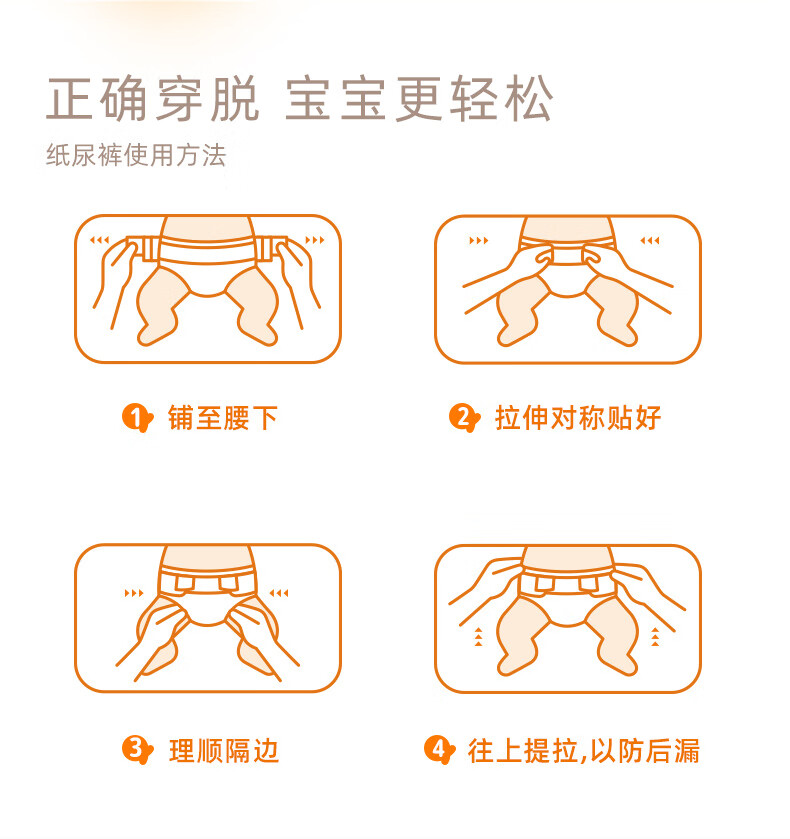 正确穿脱 宝宝更轻松

纸尿裤使用方法

1 铺至腰下

2 拉伸对称贴好

3 理顺隔边

4 往上提拉,以防后漏