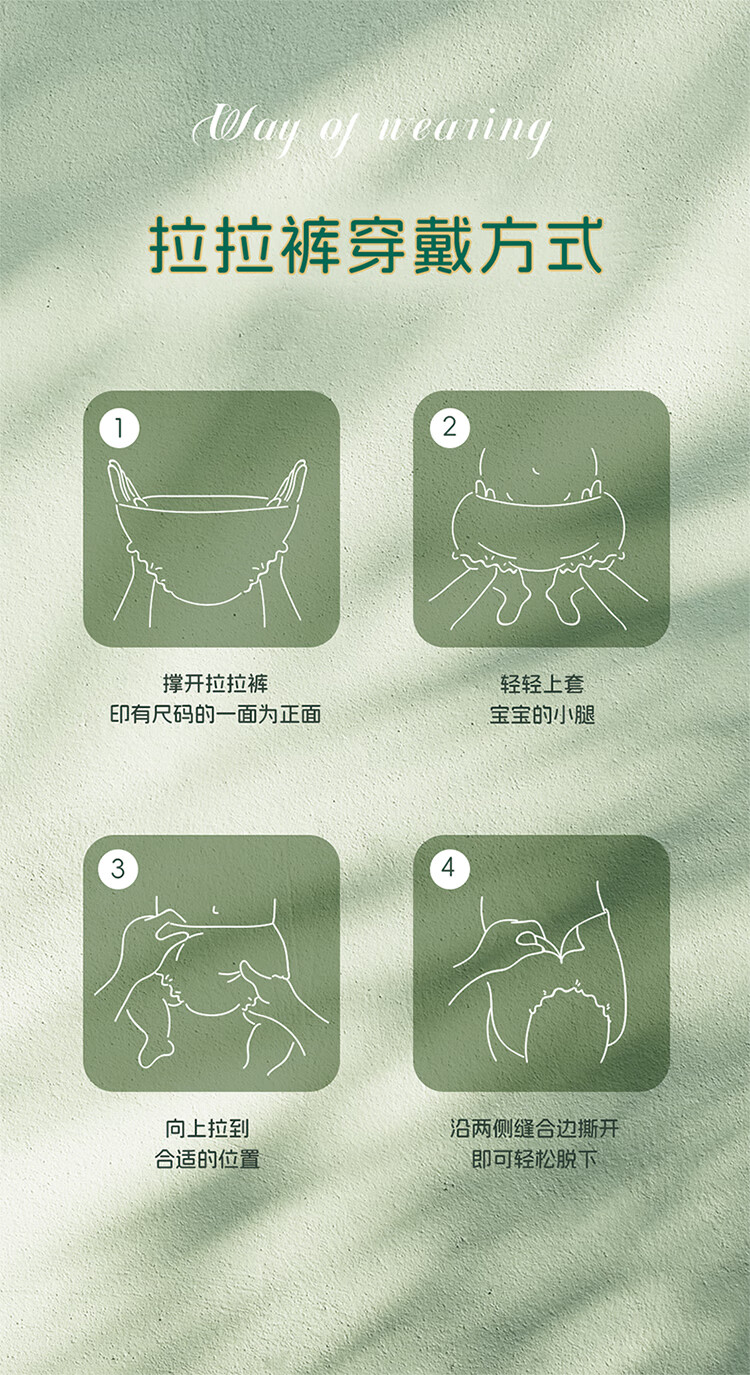 Way of wearing

拉拉裤穿戴方式

1

撑开拉拉裤
印有尺码的一面为正面

2

轻轻上套
宝宝的小腿

3

向上拉到
合适的位置

4

沿两侧缝合边撕开
即可轻松脱下