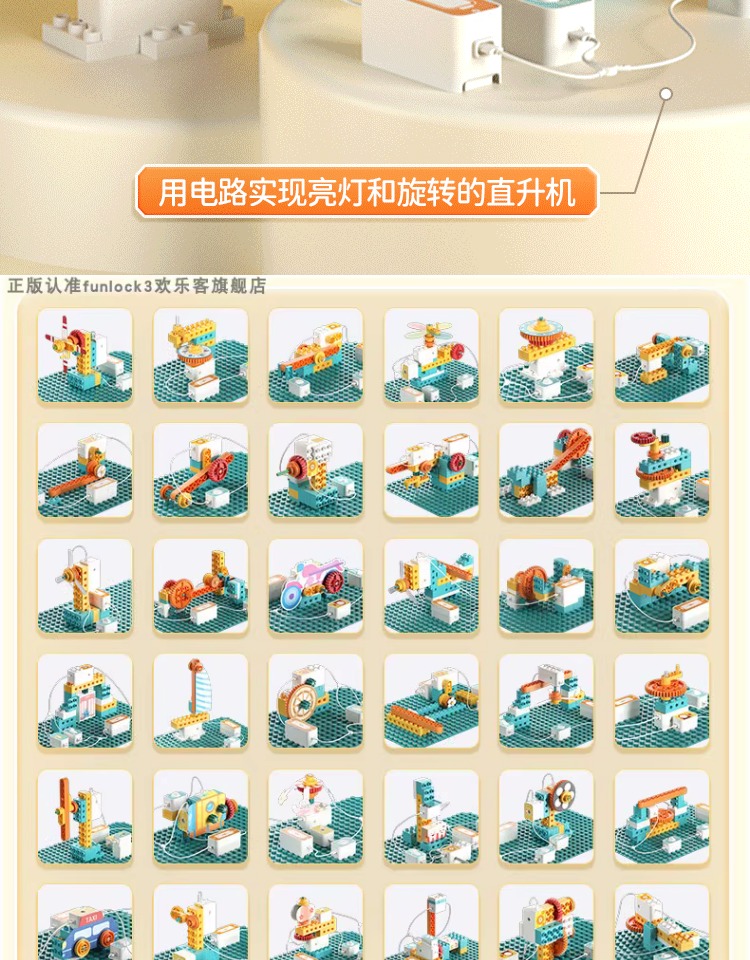 用电路实现亮灯和旋转的直升机

正版认准funlock3欢乐客旗舰店

TAXI