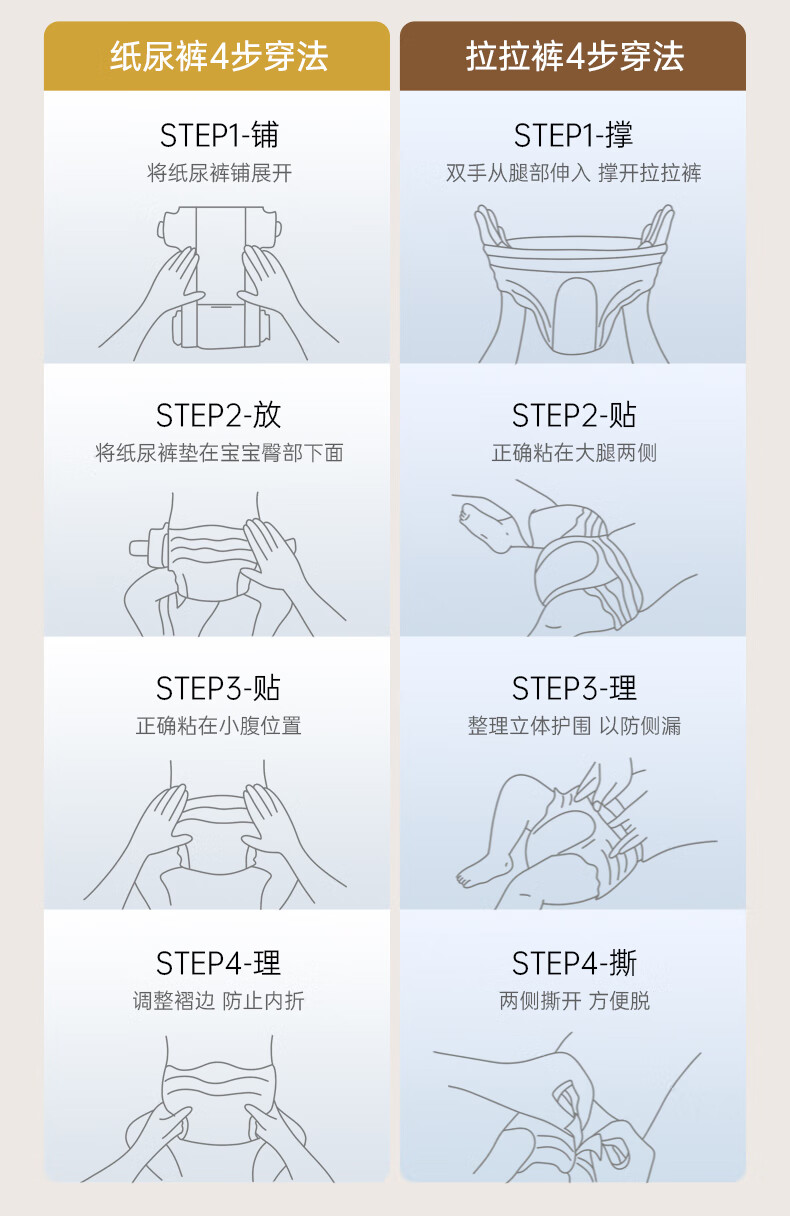 纸尿裤4步穿法

STEP1-铺
将纸尿裤铺展开

STEP2-放
将纸尿裤垫在宝宝臀部下面

STEP3-贴
正确粘在小腹位置

STEP4-理
调整褶边 防止内折

拉拉裤4步穿法

STEP1-撑
双手从腿部伸入 撑开拉拉裤

STEP2-贴
正确粘在大腿两侧

STEP3-理
整理立体护围 以防侧漏

STEP4-撕
两侧撕开 方便脱