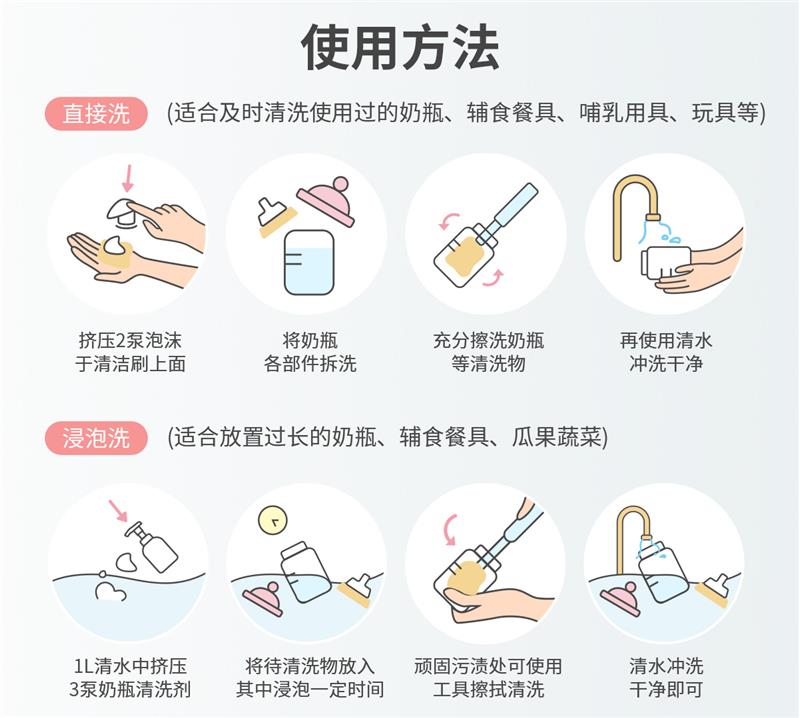 使用方法

直接洗 (适合及时清洗使用过的奶瓶、辅食餐具、哺乳用具、玩具等)

挤压2泵泡沫
于清洁刷上面

将奶瓶
各部件拆洗

充分擦洗奶瓶
等清洗物

再使用清水
冲洗干净

浸泡洗 (适合放置过长的奶瓶、辅食餐具、瓜果蔬菜)

1L清水中挤压
3泵奶瓶清洗剂

将待清洗物放入
其中浸泡一定时间

顽固污渍处可使用
工具擦拭清洗

清水冲洗
干净即可