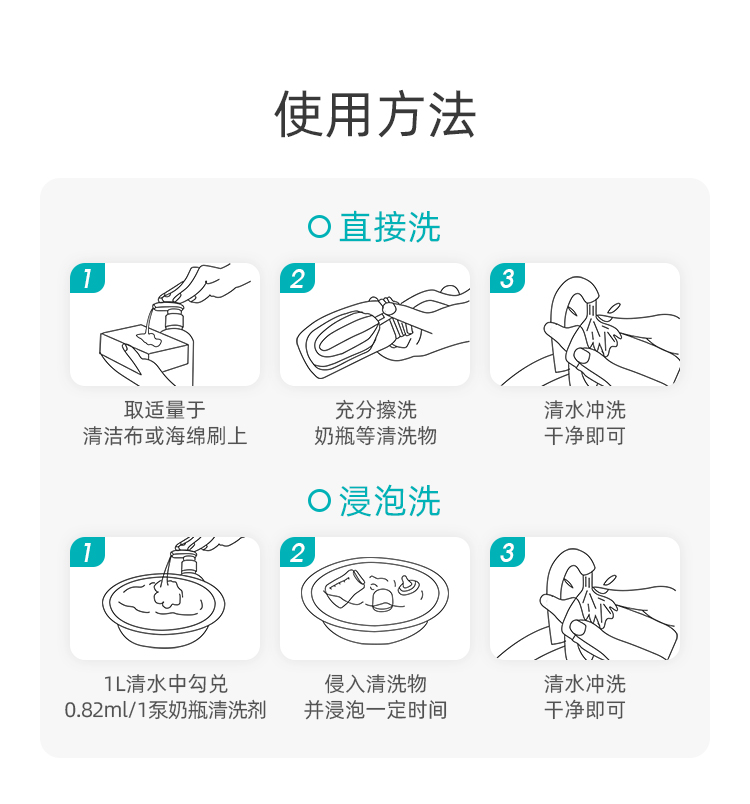 使用方法

直接洗

1

取适量于
清洁布或海绵刷上

2

充分擦洗
奶瓶等清洗物

3

清水冲洗
干净即可

浸泡洗

1

1L清水中勾兑
0.82ml/1泵奶瓶清洗剂

2

侵入清洗物
并浸泡一定时间

3

清水冲洗
干净即可